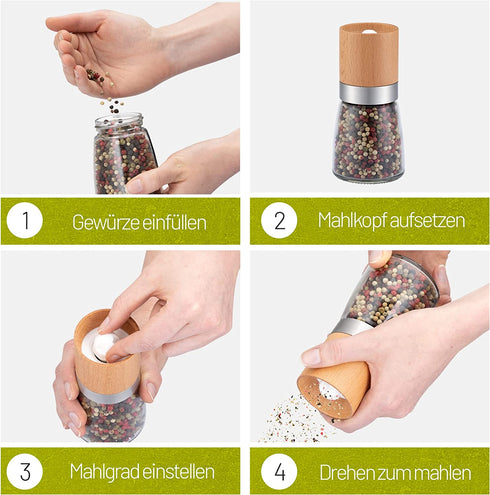 1 Gewürze einfüllen

2 Mahlkopf aufsetzen

3 Mahlgrad einstellen

4 Drehen zum mahlen