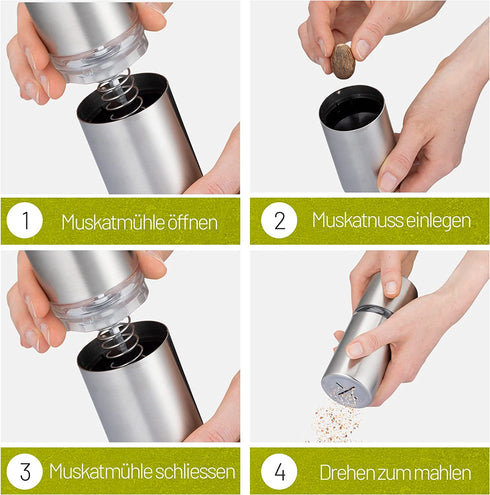 1 Muskatmühle öffnen

2 Muskatnuss einlegen

3 Muskatmühle schliessen

4 Drehen zum mahlen