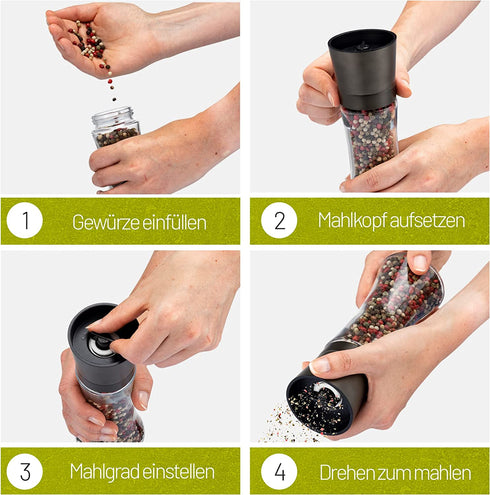 1 Gewürze einfüllen

2 Mahlkopf aufsetzen

3 Mahlgrad einstellen

4 Drehen zum mahlen