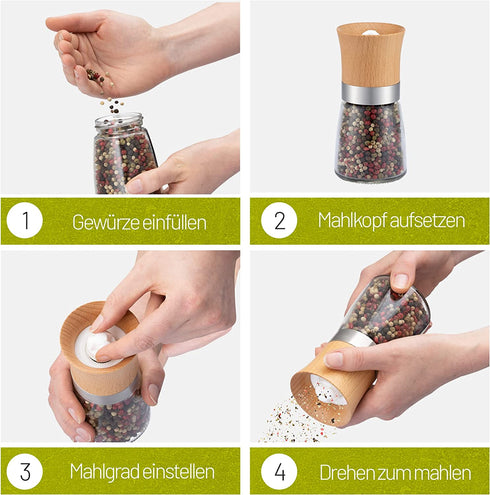 1 Gewürze einfüllen

2 Mahlkopf aufsetzen

3 Mahlgrad einstellen

4 Drehen zum mahlen