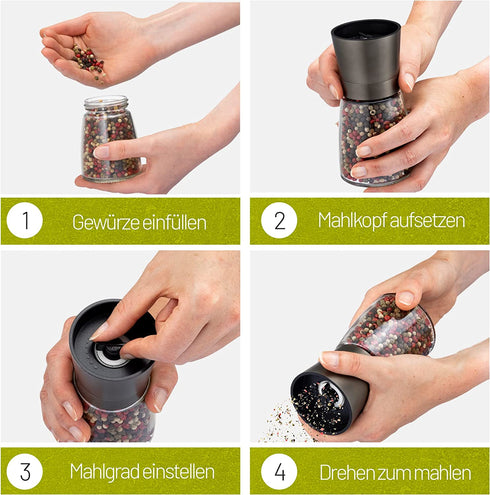 1 Gewürze einfüllen

2 Mahlkopf aufsetzen

3 Mahlgrad einstellen

4 Drehen zum mahlen