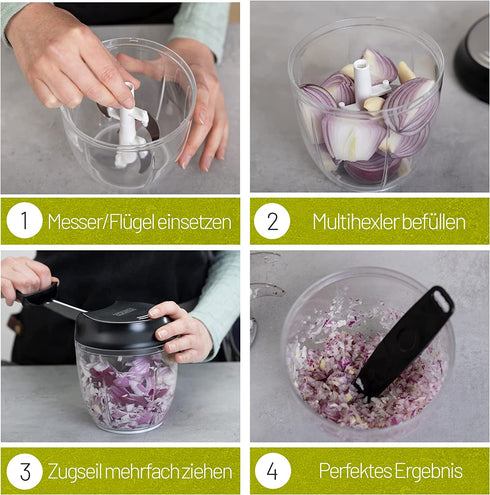 1 Messer/Flügel einsetzen

2 Multihexler befüllen

3 Zugseil mehrfach ziehen

4 Perfektes Ergebnis