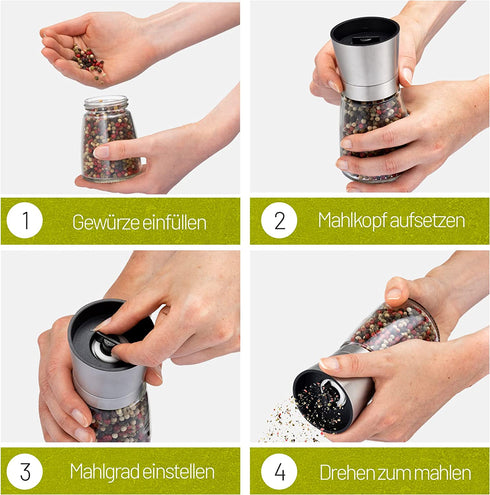 1 Gewürze einfüllen

2 Mahlkopf aufsetzen

3 Mahlgrad einstellen

4 Drehen zum mahlen