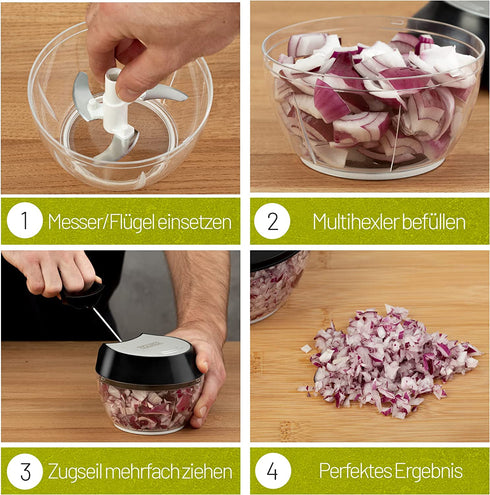 1 Messer/Flügel einsetzen

2 Multihexler befüllen

3 Zugseil mehrfach ziehen

4 Perfektes Ergebnis